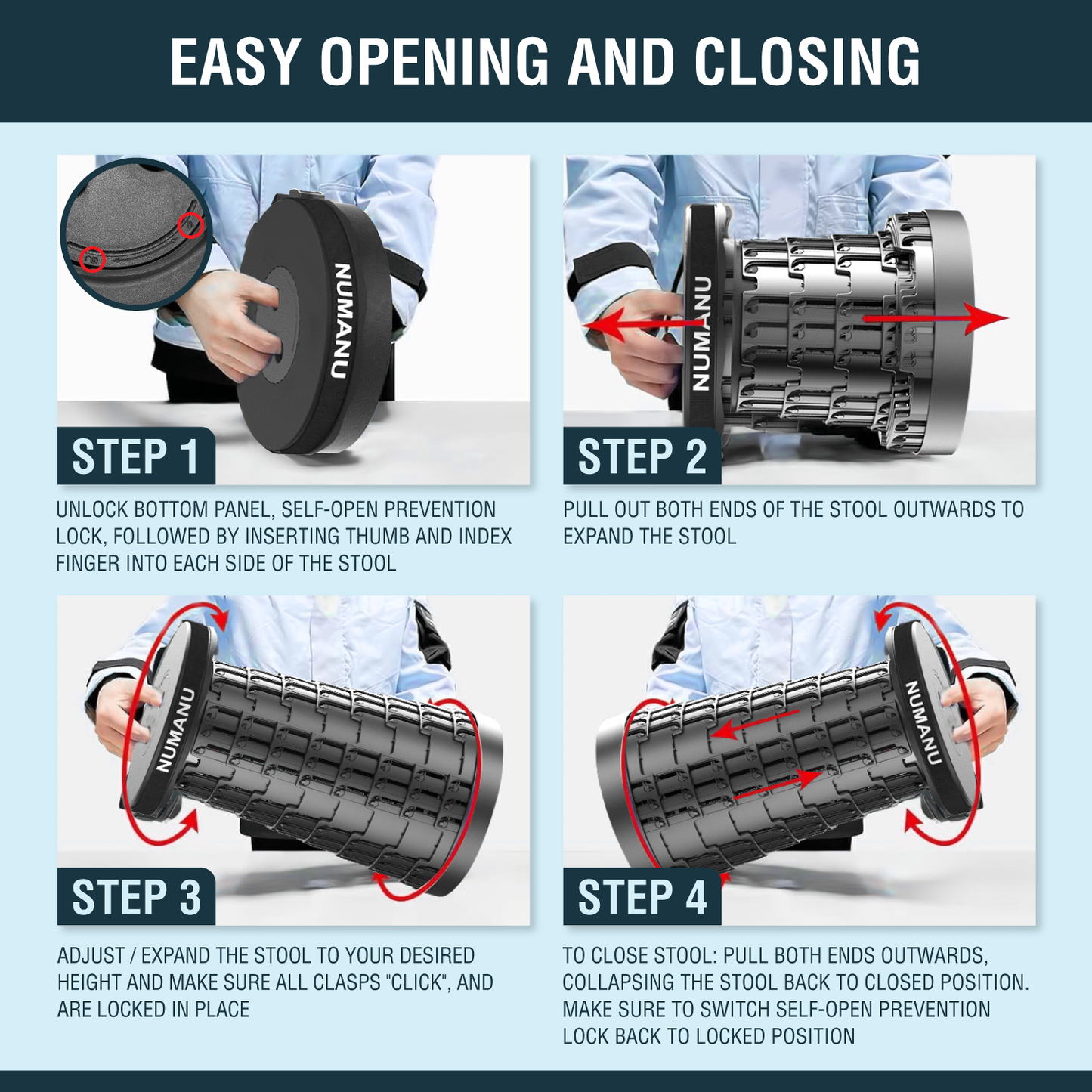 EASY OPENING AND CLOSING

NUMANU

STEP 1

UNLOCK BOTTOM PANEL, SELF-OPEN PREVENTION LOCK, FOLLOWED BY INSERTING THUMB AND INDEX FINGER INTO EACH SIDE OF THE STOOL

NUMANU

STEP 2

PULL OUT BOTH ENDS OF THE STOOL OUTWARDS TO EXPAND THE STOOL

NUMANU

STEP 3

ADJUST / EXPAND THE STOOL TO YOUR DESIRED HEIGHT AND MAKE SURE ALL CLASPS "CLICK", AND ARE LOCKED IN PLACE

NUMANU

STEP 4

TO CLOSE STOOL: PULL BOTH ENDS OUTWARDS, COLLAPSING THE STOOL BACK TO CLOSED POSITION. MAKE SURE TO SWITCH SELF-OPEN PREVENTION LOCK BACK TO LOCKED POSITION